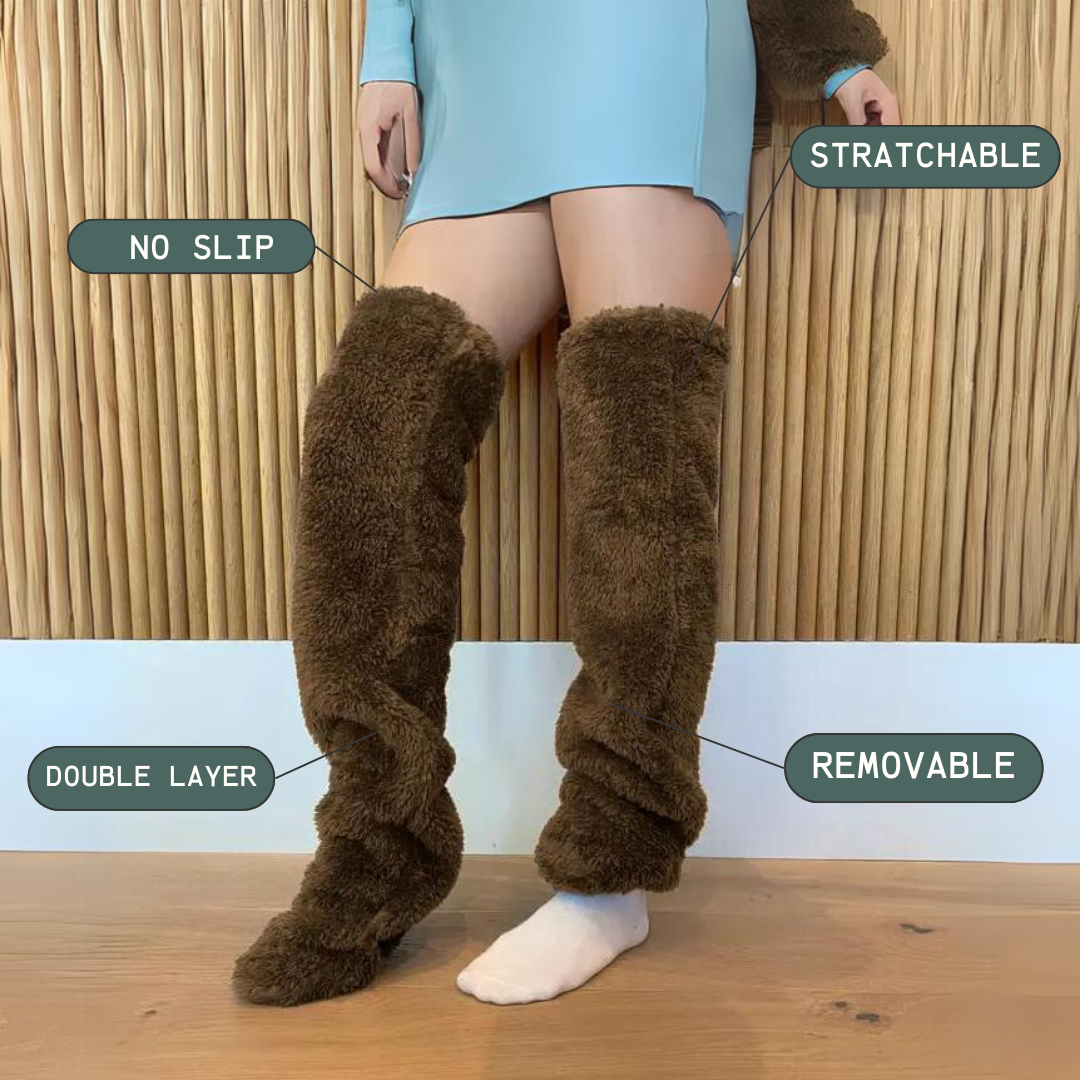 STRATCHABLE

NO SLIP

DOUBLE LAYER

REMOVABLE